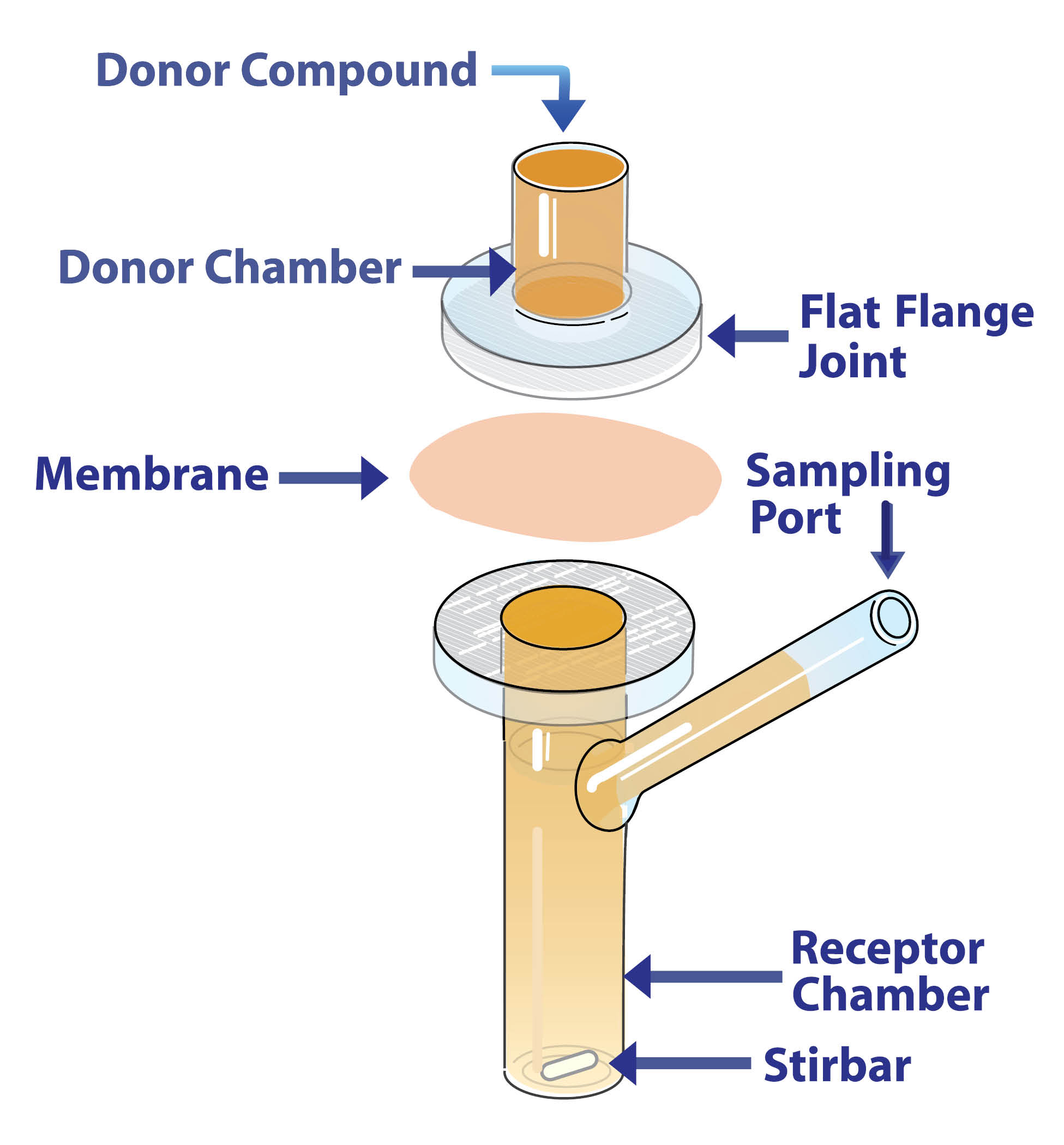 Donor Compound

Donor Chamber

Flat Flange Joint

Membrane

Sampling Port

Receptor Chamber

Stirbar