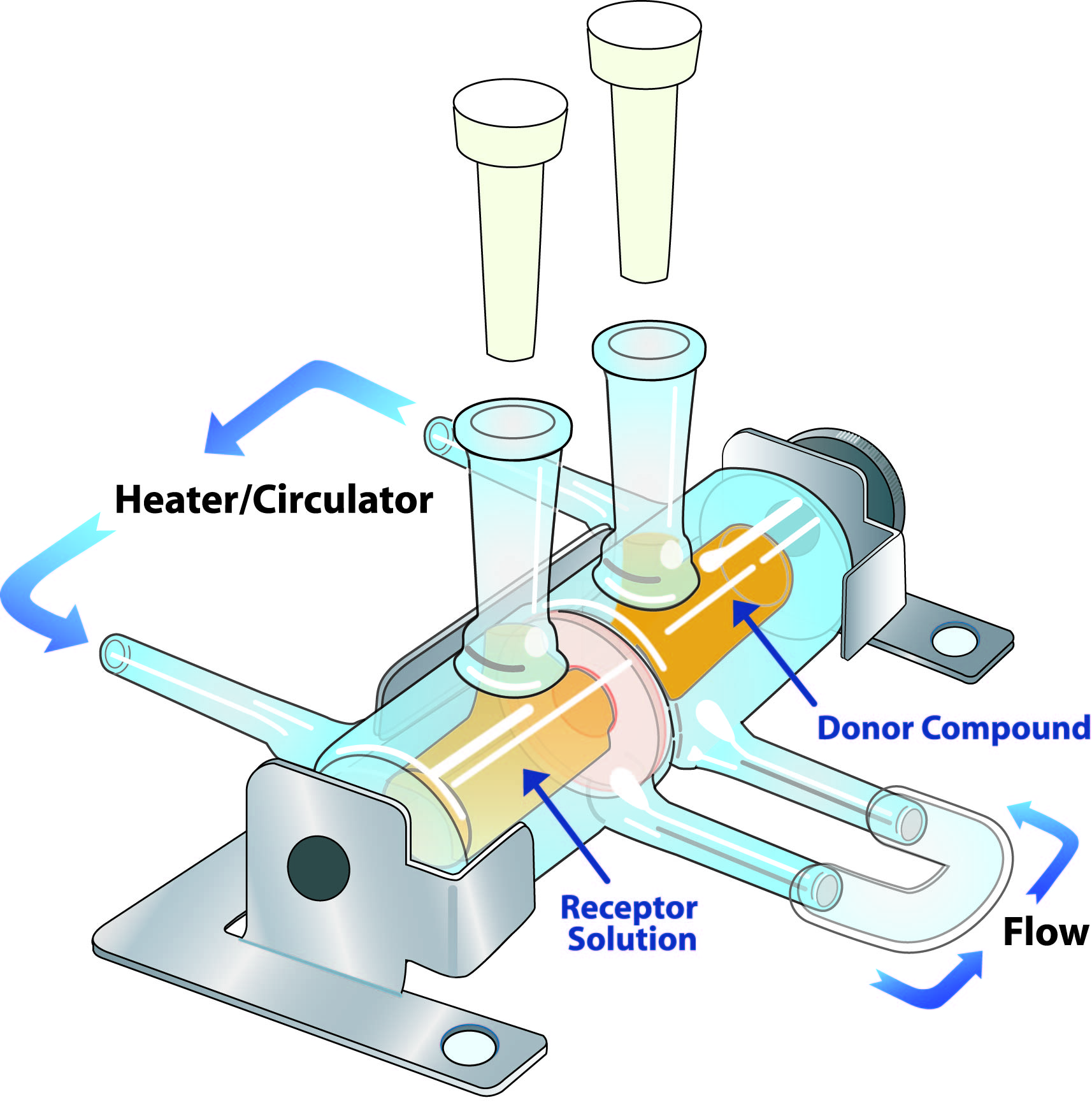 Heater/Circulator

Donor Compound

Receptor Solution

Flow