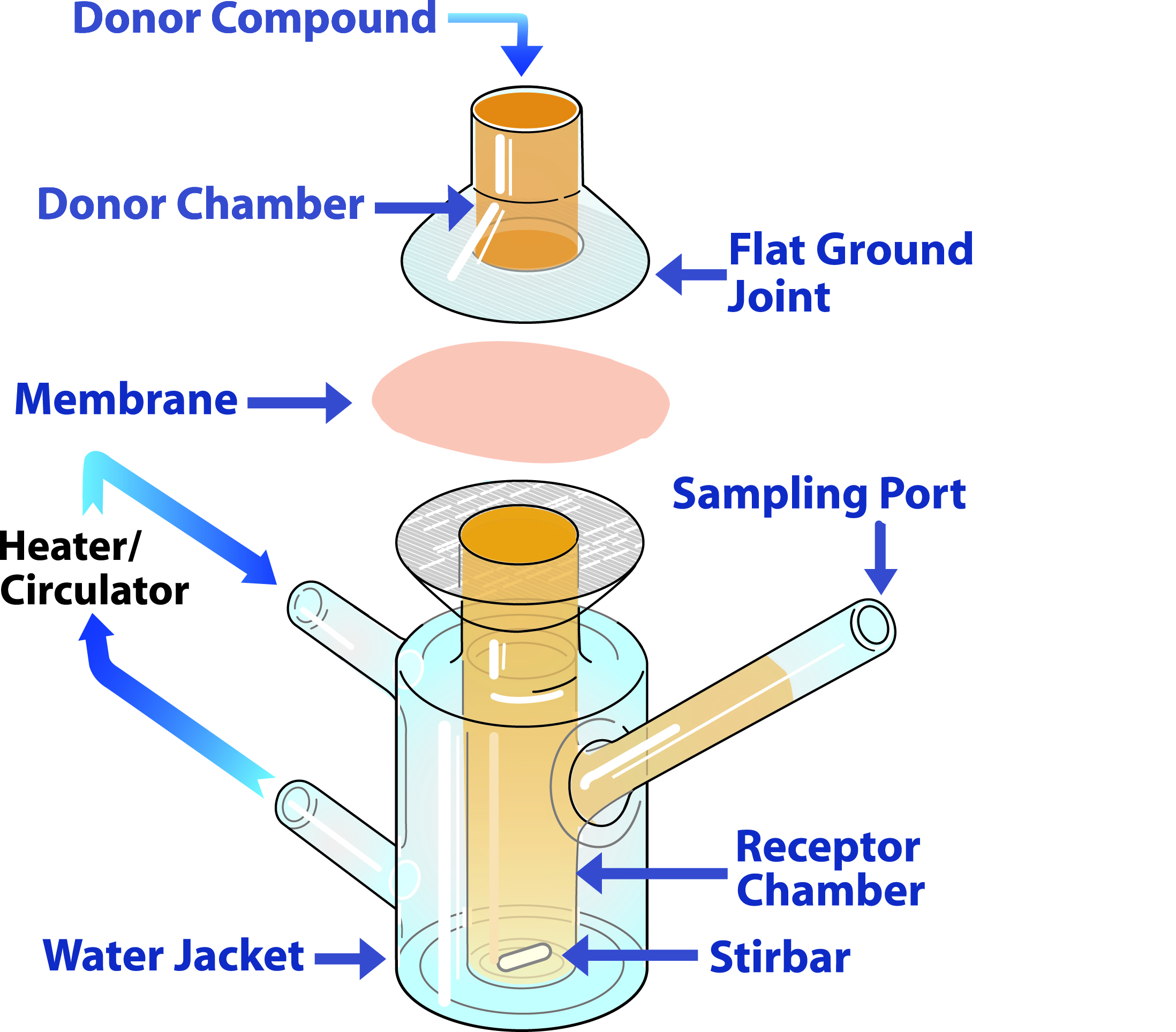 Donor Compound

Donor Chamber

Flat Ground Joint

Membrane

Sampling Port

Heater/ Circulator

Receptor Chamber

Water Jacket

Stirbar